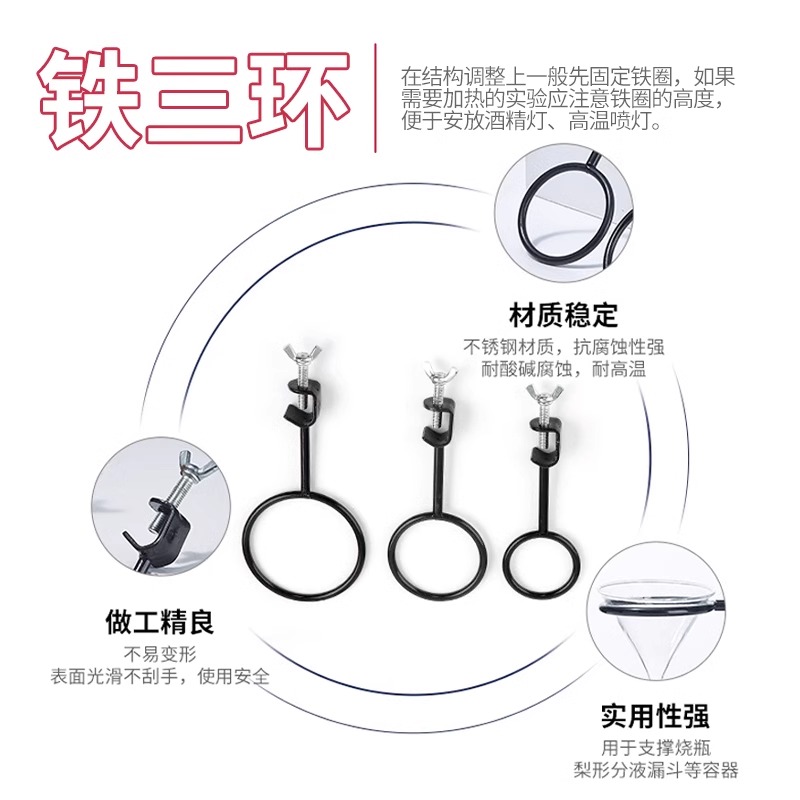 铁三环

在结构调整上一般先固定铁圈，如果需要加热的实验应注意铁圈的高度，便于安放酒精灯、高温喷灯。

材质稳定
不锈钢材质，抗腐蚀性强
耐酸碱腐蚀，耐高温

做工精良
不易变形
表面光滑不刮手，使用安全

实用性强
用于支撑烧瓶
梨形分液漏斗等容器